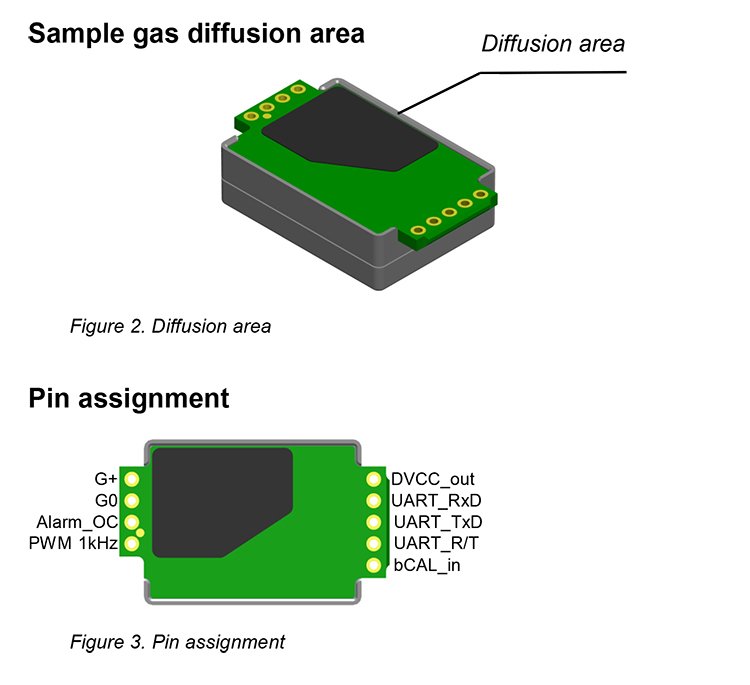 Sample gas diffusion area

Diffusion area

Figure 2. Diffusion area

Pin assignment

G+
G0
Alarm_OC
PWM 1kHz

DVCC_out
UART_RxD
UART_TxD
UART_R/T
bCAL_in

Figure 3. Pin assignment